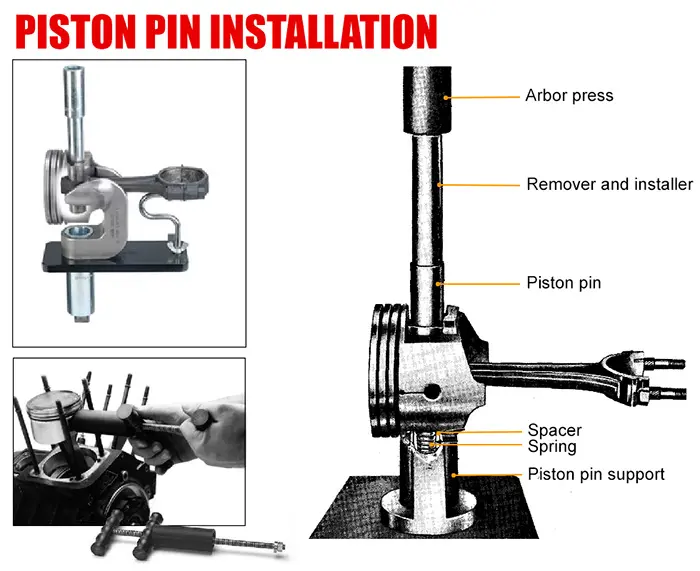 PISTON PIN INSTALLATION

Arbor press

Remover and installer

Piston pin

Spacer
Spring
Piston pin support